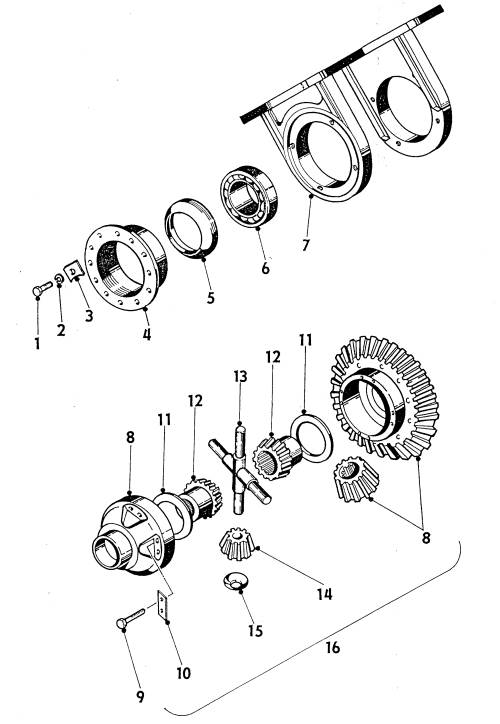 7
6
5
4
3
2
1
11
12
13
12
11
8
8
14
15
16
10
9